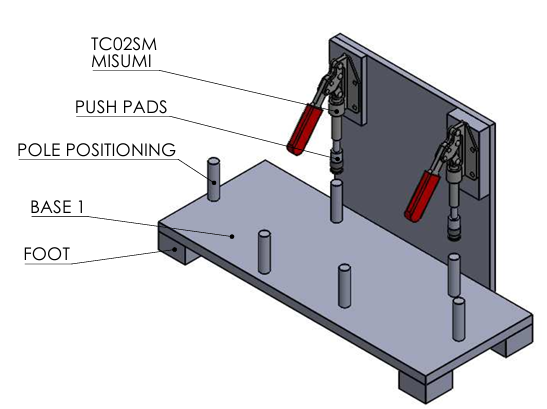 TC02SM
MISUMI
PUSH PADS
POLE POSITIONING
BASE 1
FOOT